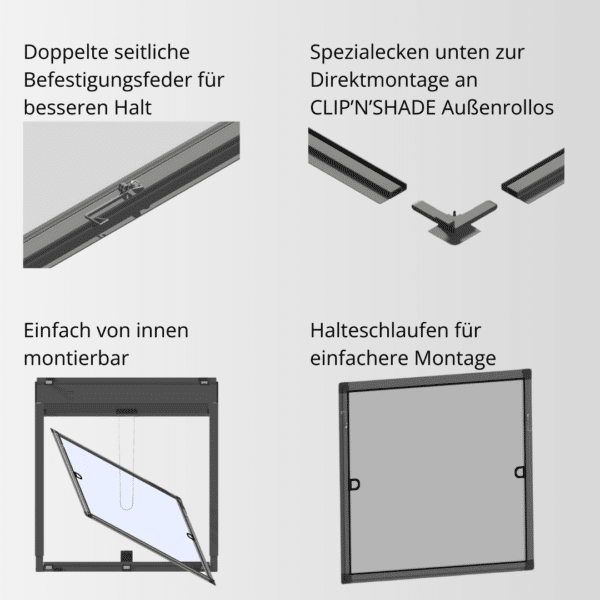 Doppelte seitliche Befestigungsfeder für besseren Halt

Spezialecken unten zur Direktmontage an CLIP'N'SHADE Außenrollos

Einfach von innen montierbar

Halteschlaufen für einfachere Montage